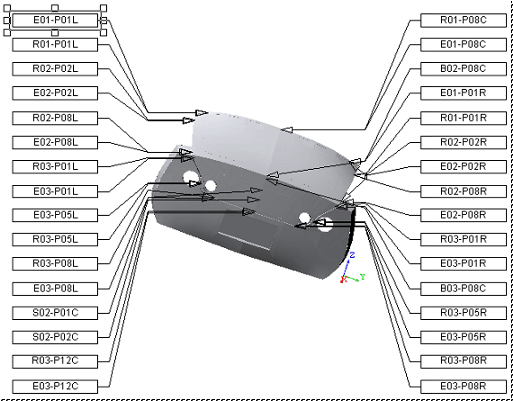 E01-P01L
R01-P01L
R02-P02L
E02-P02L
R02-P08L
E02-P08L
R03-P01L
E03-P01L
E03-P05L
R03-P05L
R03-P08L
E03-P08L
S02-P01C
S02-P02C
R03-P12C
E03-P12C

R01-P08C
E01-P08C
B02-P08C
E01-P01R
R01-P01R
R02-P02R
E02-P02R
R02-P08R
E02-P08R
R03-P01R
E03-P01R
B03-P08C
R03-P05R
E03-P05R
R03-P08R
E03-P08R

Z
Y
X