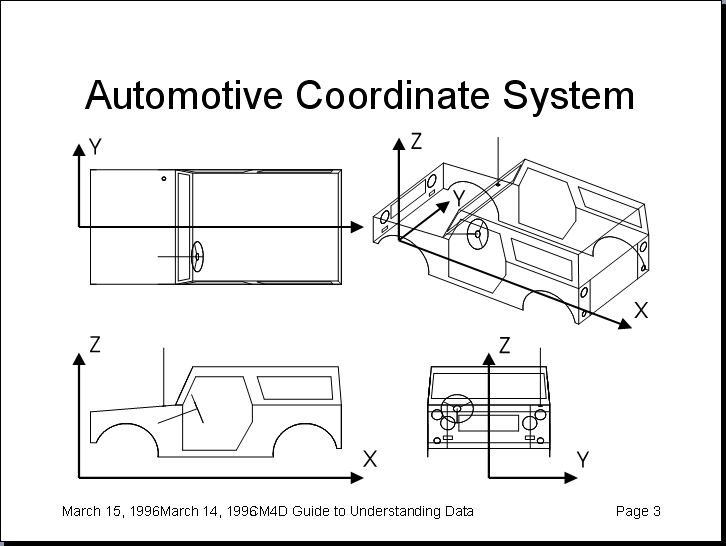 Automotive Coordinate System

Y

Z

Y

X

Z

X

Z

Y

March 15, 1996March 14, 1996M4D Guide to Understanding Data

Page 3